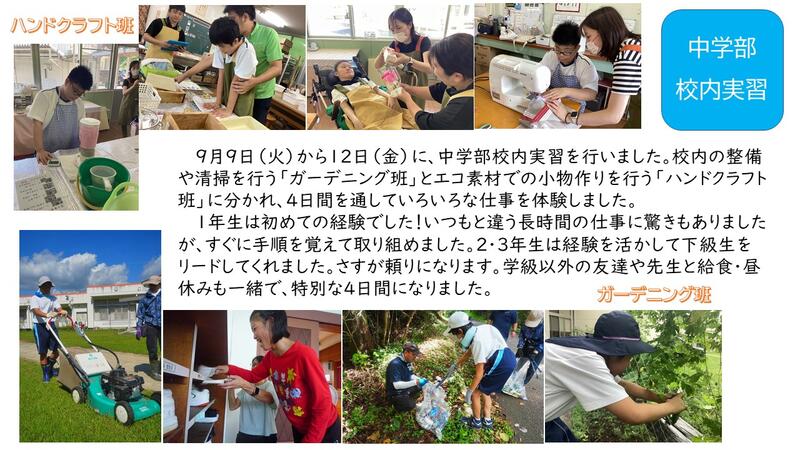 ハンドクラフト班

中学部
校内実習

9月9日（火）から12日（金）に、中学部校内実習を行いました。校内の整備や清掃を行う「ガーデニング班」とエコ素材での小物作りを行う「ハンドクラフト班」に分かれ、4日間を通していろいろな仕事を体験しました。

1年生は初めての経験でした！いつもと違う長時間の仕事に驚きもありましたが、すぐに手順を覚えて取り組めました。2・3年生は経験を活かして下級生をリードしてくれました。さすが頼りになります。学級以外の友達や先生と給食・昼休みも一緒で、特別な4日間になりました。

ガーデニング班