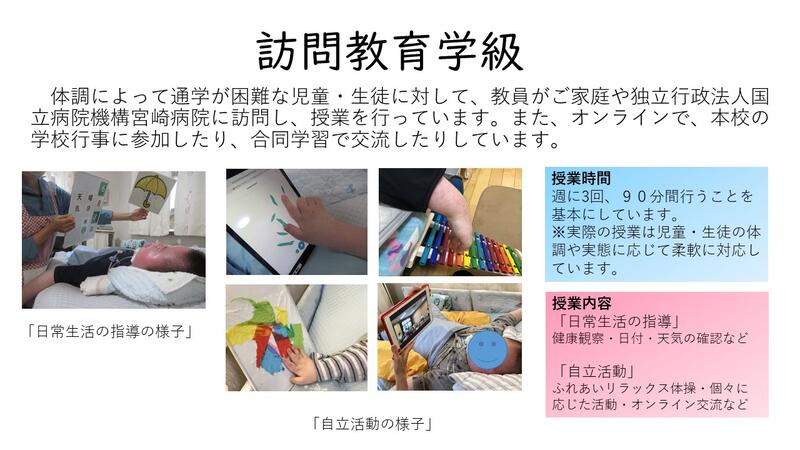 訪問教育学級

体調によって通学が困難な児童・生徒に対して、教員がご家庭や独立行政法人国立病院機構宮崎病院に訪問し、授業を行っています。また、オンラインで、本校の学校行事に参加したり、合同学習で交流したりしています。

天気

「日常生活の指導の様子」

「自立活動の様子」

授業時間
週に3回、９０分間行うことを基本にしています。
※実際の授業は児童・生徒の体調や実態に応じて柔軟に対応しています。

授業内容
「日常生活の指導」
健康観察・日付・天気の確認など

「自立活動」
ふれあいリラックス体操・個々に応じた活動・オンライン交流など