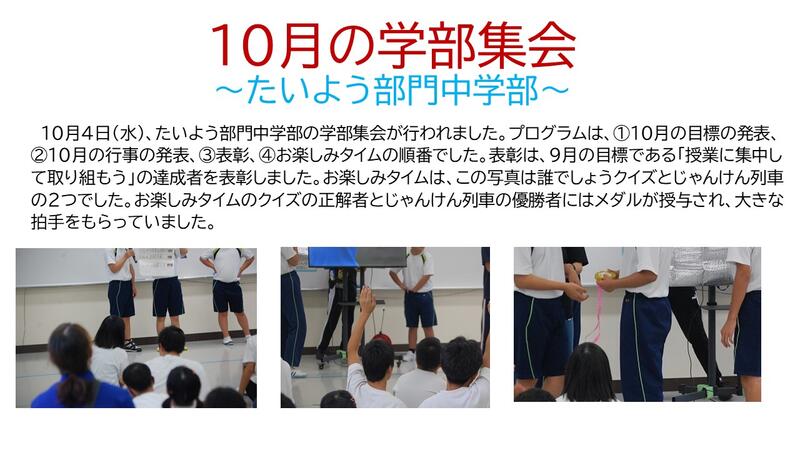 10月の学部集会
～たいよう部門中学部～

10月4日（水）、たいよう部門中学部の学部集会が行われました。プログラムは、①10月の目標の発表、②10月の行事の発表、③表彰、④お楽しみタイムの順番でした。表彰は、9月の目標である「授業に集中して取り組もう」の達成者を表彰しました。お楽しみタイムは、この写真は誰でしょうクイズとじゃんけん列車の2つでした。お楽しみタイムのクイズの正解者とじゃんけん列車の優勝者にはメダルが授与され、大きな拍手をもらっていました。