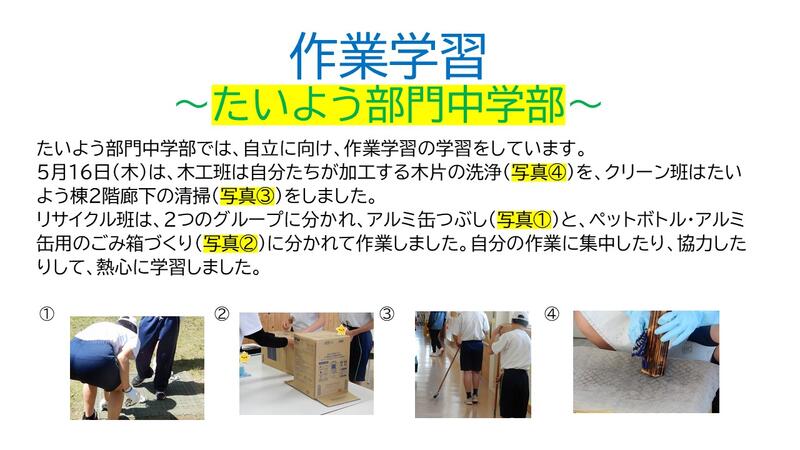 作業学習
～たいよう部門中学部～

たいよう部門中学部では、自立に向け、作業学習の学習をしています。
5月16日（木）は、木工班は自分たちが加工する木片の洗浄（写真④）を、クリーン班はたいよう棟2階廊下の清掃（写真③）をしました。
リサイクル班は、2つのグループに分かれ、アルミ缶つぶし（写真①）と、ペットボトル・アルミ缶用のごみ箱づくり（写真②）に分かれて作業しました。自分の作業に集中したり、協力したりして、熱心に学習しました。

①

②

③

④