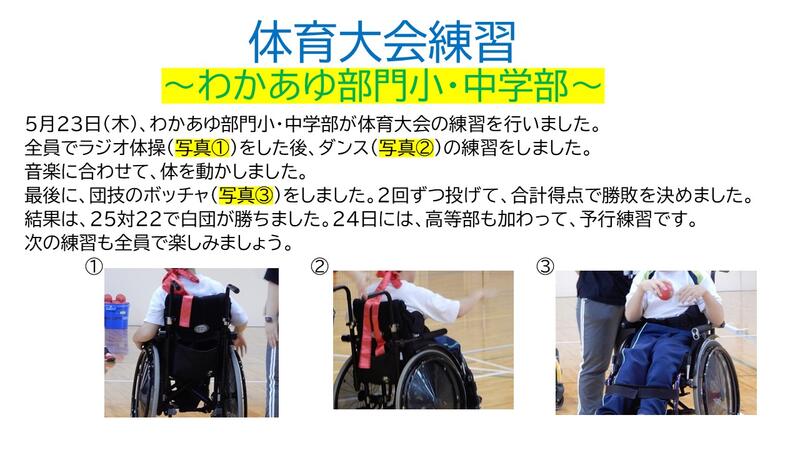 体育大会練習
～わかあゆ部門小・中学部～

5月23日(木)、わかあゆ部門小・中学部が体育大会の練習を行いました。
全員でラジオ体操(写真①)をした後、ダンス(写真②)の練習をしました。
音楽に合わせて、体を動かしました。
最後に、団技のボッチャ(写真③)をしました。2回ずつ投げて、合計得点で勝敗を決めました。
結果は、25対22で白団が勝ちました。24日には、高等部も加わって、予行練習です。
次の練習も全員で楽しみましょう。

①

②

③