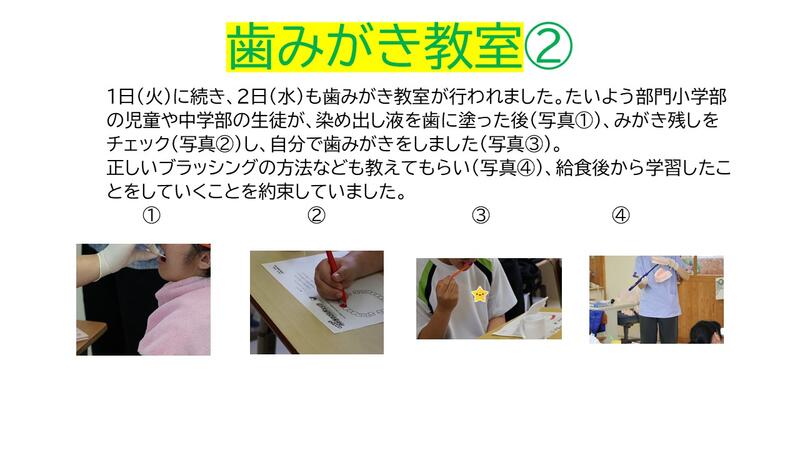 歯みがき教室②

1日（火）に続き、2日（水）も歯みがき教室が行われました。たいよう部門小学部の児童や中学部の生徒が、染め出し液を歯に塗った後（写真①）、みがき残しをチェック（写真②）し、自分で歯みがきをしました（写真③）。
正しいブラッシングの方法なども教えてもらい（写真④）、給食後から学習したことをしていくことを約束していました。

①　②　③　④