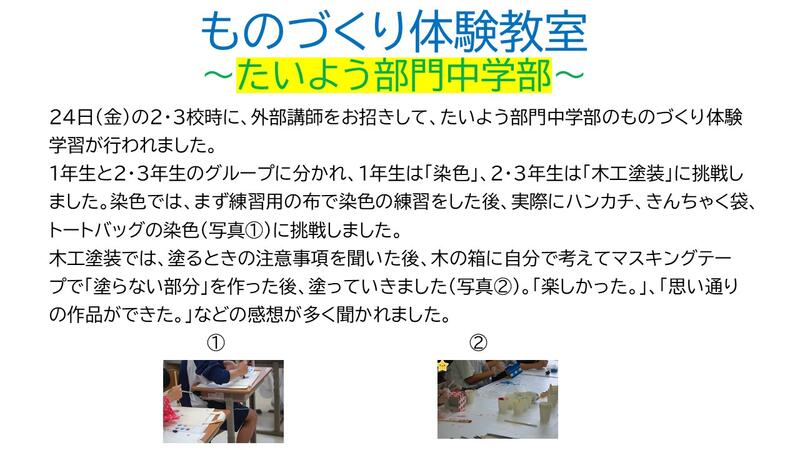 ものづくり体験教室
～たいよう部門中学部～

24日（金）の2・3校時に、外部講師をお招きして、たいよう部門中学部のものづくり体験学習が行われました。
1年生と2・3年生のグループに分かれ、1年生は「染色」、2・3年生は「木工塗装」に挑戦しました。染色では、まず練習用の布で染色の練習をした後、実際にハンカチ、きんちゃく袋、トートバッグの染色（写真①）に挑戦しました。
木工塗装では、塗るときの注意事項を聞いた後、木の箱に自分で考えてマスキングテープで「塗らない部分」を作った後、塗っていきました（写真②）。「楽しかった。」、「思い通りの作品ができた。」などの感想が多く聞かれました。

①

②