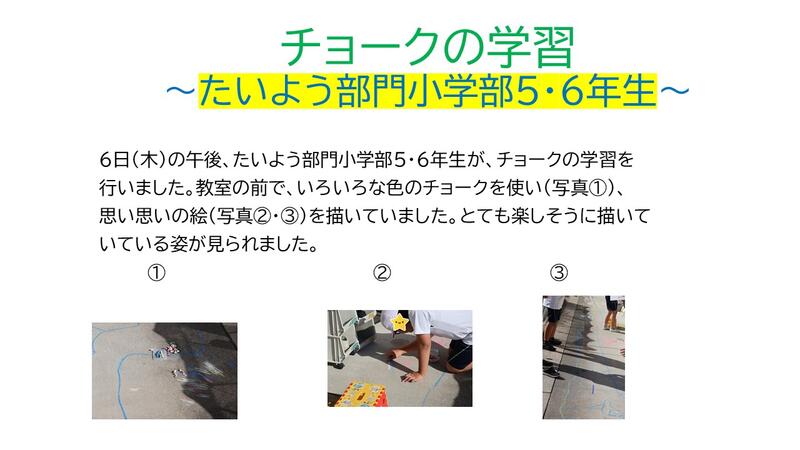 チョークの学習
～たいよう部門小学部5・6年生～

6日(木)の午後、たいよう部門小学部5・6年生が、チョークの学習を行いました。教室の前で、いろいろな色のチョークを使い(写真①)、思い思いの絵(写真②・③)を描いていました。とても楽しそうに描いていている姿が見られました。

①

②

③