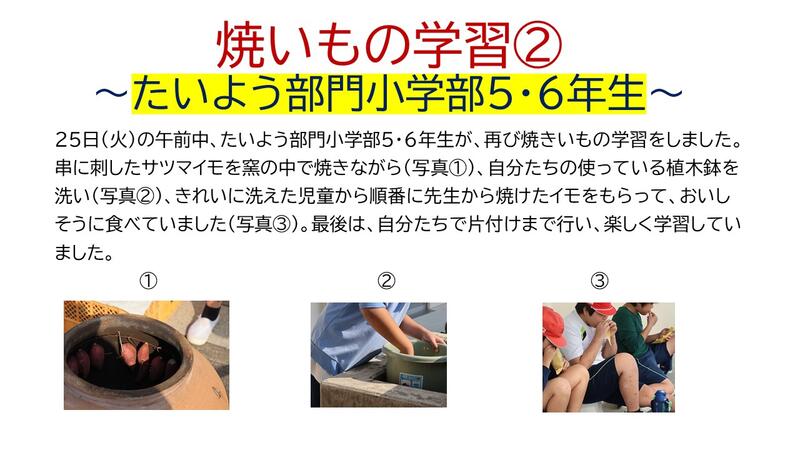 焼いもの学習②
～たいよう部門小学部5・6年生～

25日（火）の午前中、たいよう部門小学部5・6年生が、再び焼きいもの学習をしました。串に刺したサツマイモを窯の中で焼きながら（写真①）、自分たちの使っている植木鉢を洗い（写真②）、きれいに洗えた児童から順番に先生から焼けたイモをもらって、おいしそうに食べていました（写真③）。最後は、自分たちで片付けまで行い、楽しく学習していました。

①

②

③