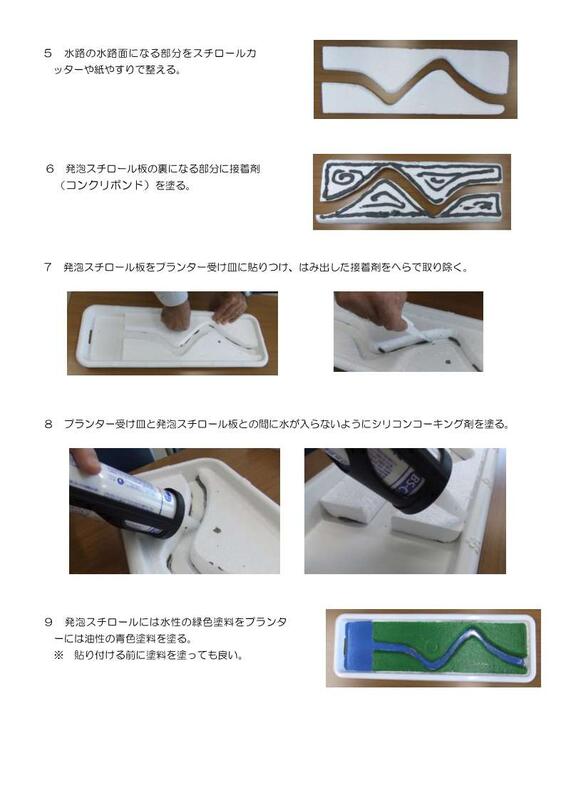 ５　水路の水路面になる部分をスチロールカッターや紙やすりで整える。

６　発泡スチロール板の裏になる部分に接着剤（コンクリボンド）を塗る。

７　発泡スチロール板をプランター受け皿に貼りつけ、はみ出した接着剤をへらで取り除く。

８　プランター受け皿と発泡スチロール板との間に水が入らないようにシリコンコーキング剤を塗る。

９　発泡スチロールには水性の緑色塗料をプランターには油性の青色塗料を塗る。
※　貼り付ける前に塗料を塗っても良い。