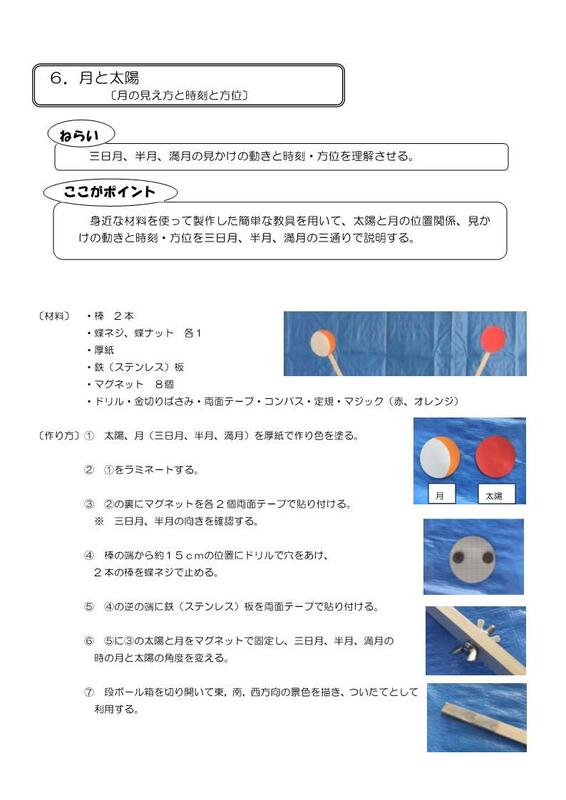 6．月と太陽
〔月の見え方と時刻と方位〕

ねらい
三日月、半月、満月の見かけの動きと時刻・方位を理解させる。

ここがポイント
身近な材料を使って製作した簡単な教具を用いて、太陽と月の位置関係、見かけの動きと時刻・方位を三日月、半月、満月の三通りで説明する。

〔材料〕 ・棒　２本
・蝶ネジ、蝶ナット　各１
・厚紙
・鉄（ステンレス）板
・マグネット　８個
・ドリル・金切りばさみ・両面テープ・コンパス・定規・マジック（赤、オレンジ）

〔作り方〕① 太陽、月（三日月、半月、満月）を厚紙で作り色を塗る。

② ①をラミネートする。

③ ②の裏にマグネットを各２個両面テープで貼り付ける。
※ 三日月、半月の向きを確認する。

④ 棒の端から約１５ｃｍの位置にドリルで穴をあけ、２本の棒を蝶ネジで止める。

⑤ ④の逆の端に鉄（ステンレス）板を両面テープで貼り付ける。

⑥ ⑤に③の太陽と月をマグネットで固定し、三日月、半月、満月の時の月と太陽の角度を変える。

⑦ 段ボール箱を切り開いて東，南，西方向の景色を描き、ついたてとして利用する。

月　太陽