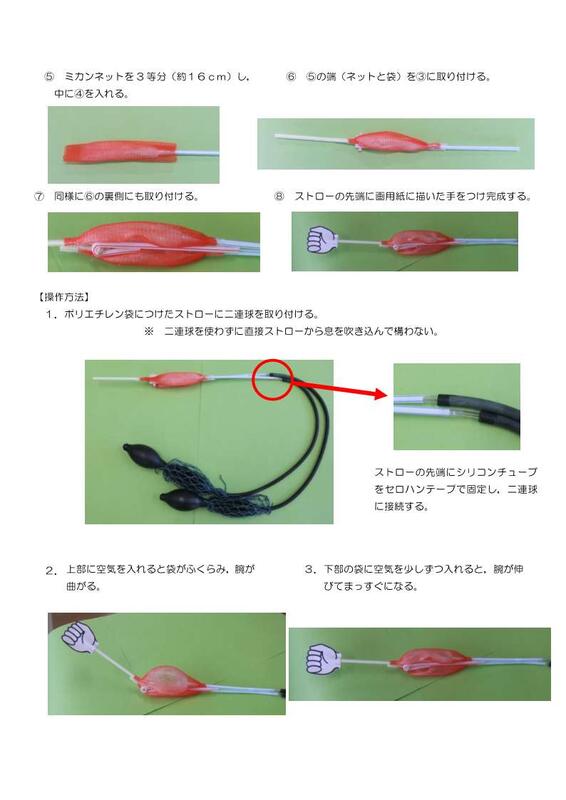 ⑤ ミカンネットを３等分（約１６ｃｍ）し，中に④を入れる。

⑥ ⑤の端（ネットと袋）を③に取り付ける。

⑦ 同様に⑥の裏側にも取り付ける。

⑧ ストローの先端に画用紙に描いた手をつけ完成する。

【操作方法】

１．ポリエチレン袋につけたストローに二連球を取り付ける。

※ 二連球を使わずに直接ストローから息を吹き込んで構わない。

ストローの先端にシリコンチューブをセロハンテープで固定し，二連球に接続する。

２．上部に空気を入れると袋がふくらみ，腕が曲がる。

３．下部の袋に空気を少しずつ入れると，腕が伸びてまっすぐになる。