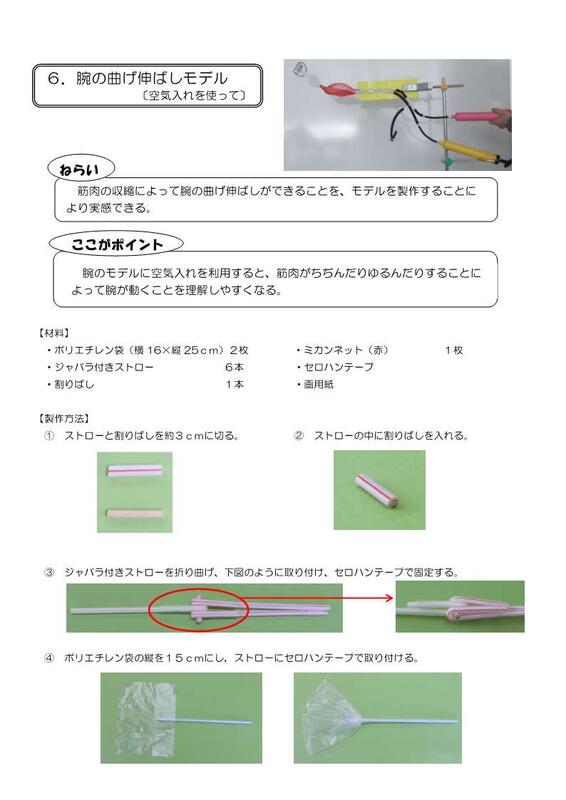 6．腕の曲げ伸ばしモデル
〔空気入れを使って〕

ねらい

筋肉の収縮によって腕の曲げ伸ばしができることを、モデルを製作することにより実感できる。

ここがポイント

腕のモデルに空気入れを利用すると、筋肉がちぢんだりゆるんだりすることによって腕が動くことを理解しやすくなる。

【材料】
・ポリエチレン袋（横 16×縦 25cm）2枚
・ジャバラ付きストロー　6本
・割りばし　1本
・ミカンネット（赤）　1枚
・セロハンテープ
・画用紙

【製作方法】
① ストローと割りばしを約３cmに切る。
② ストローの中に割りばしを入れる。

③ ジャバラ付きストローを折り曲げ、下図のように取り付け、セロハンテープで固定する。

④ ポリエチレン袋の縦を１５cmにし，ストローにセロハンテープで取り付ける。