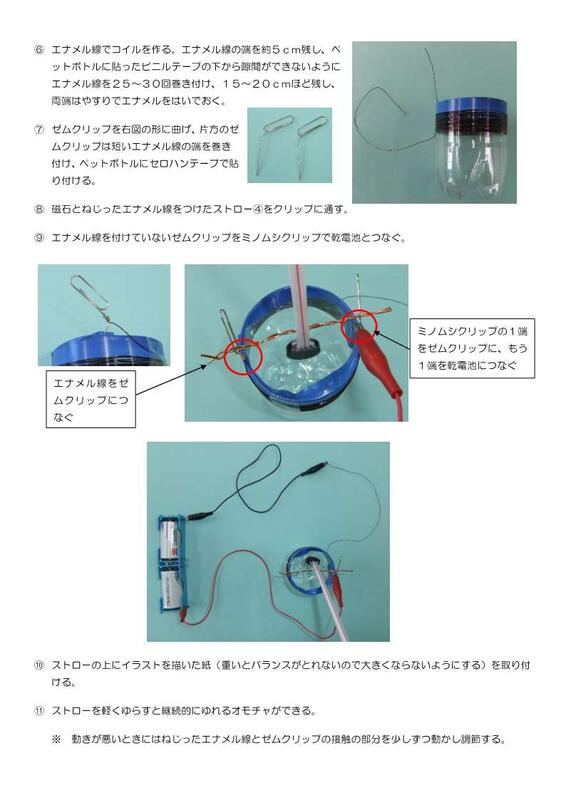 ⑥ エナメル線でコイルを作る。エナメル線の端を約５ｃｍ残し、ペットボトルに貼ったビニルテープの下から隙間ができないようにエナメル線を２５～３０回巻き付け、１５～２０ｃｍほど残し、両端はやすりでエナメルをはいでおく。

⑦ ゼムクリップを右図の形に曲げ、片方のゼムクリップは短いエナメル線の端を巻き付け、ペットボトルにセロハンテープで貼り付ける。

⑧ 磁石とねじったエナメル線をつけたストロー④をクリップに通す。

⑨ エナメル線を付けていないゼムクリップをミノムシクリップで乾電池とつなぐ。

エナメル線をゼムクリップにつなぐ

ミノムシクリップの１端をゼムクリップに、もう１端を乾電池につなぐ

⑩ ストローの上にイラストを描いた紙（重いとバランスがとれないので大きくならないようにする）を取り付ける。

⑪ ストローを軽くゆらすと継続的にゆれるオモチャができる。

※ 動きが悪いときにはねじったエナメル線とゼムクリップの接触の部分を少しずつ動かし調節する。