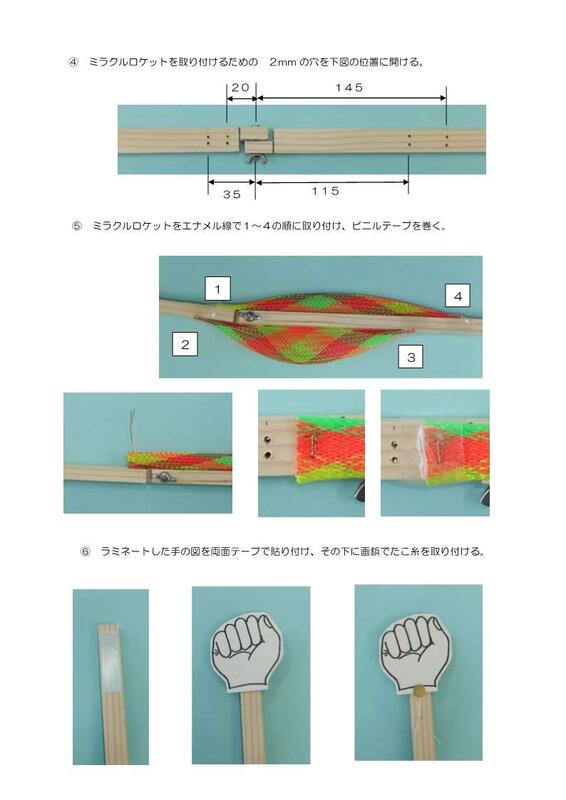 ④　ミラクルロケットを取り付けるための　2mm の穴を下図の位置に開ける。

20

145

35

115

⑤　ミラクルロケットをエナメル線で1～4の順に取り付け、ビニルテープを巻く。

1

4

2

3

⑥　ラミネートした手の図を両面テープで貼り付け、その下に画鋲でたこ糸を取り付ける。