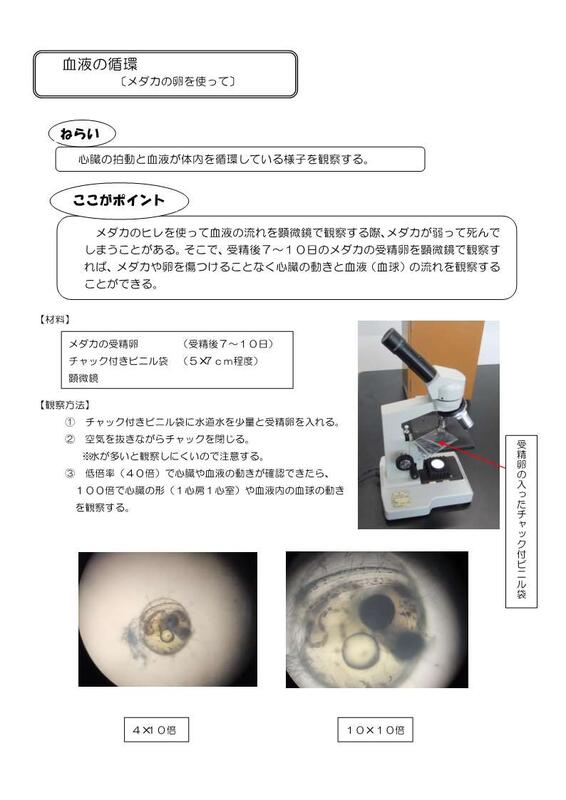 血液の循環
〔メダカの卵を使って〕

ねらい

心臓の拍動と血液が体内を循環している様子を観察する。

ここがポイント

メダカのヒレを使って血液の流れを顕微鏡で観察する際、メダカが弱って死んでしまうことがある。そこで、受精後７～１０日のメダカの受精卵を顕微鏡で観察すれば、メダカや卵を傷つけることなく心臓の動きと血液（血球）の流れを観察することができる。

【材料】

メダカの受精卵　（受精後７～１０日）
チャック付きビニル袋　（５×７ｃｍ程度）
顕微鏡

【観察方法】

①　チャック付きビニル袋に水道水を少量と受精卵を入れる。
②　空気を抜きながらチャックを閉じる。
※水が多いと観察しにくいので注意する。
③　低倍率（４０倍）で心臓や血液の動きが確認できたら、１００倍で心臓の形（１心房１心室）や血液内の血球の動きを観察する。

受精卵の入ったチャック付ビニル袋

４×１０倍

１０×１０倍